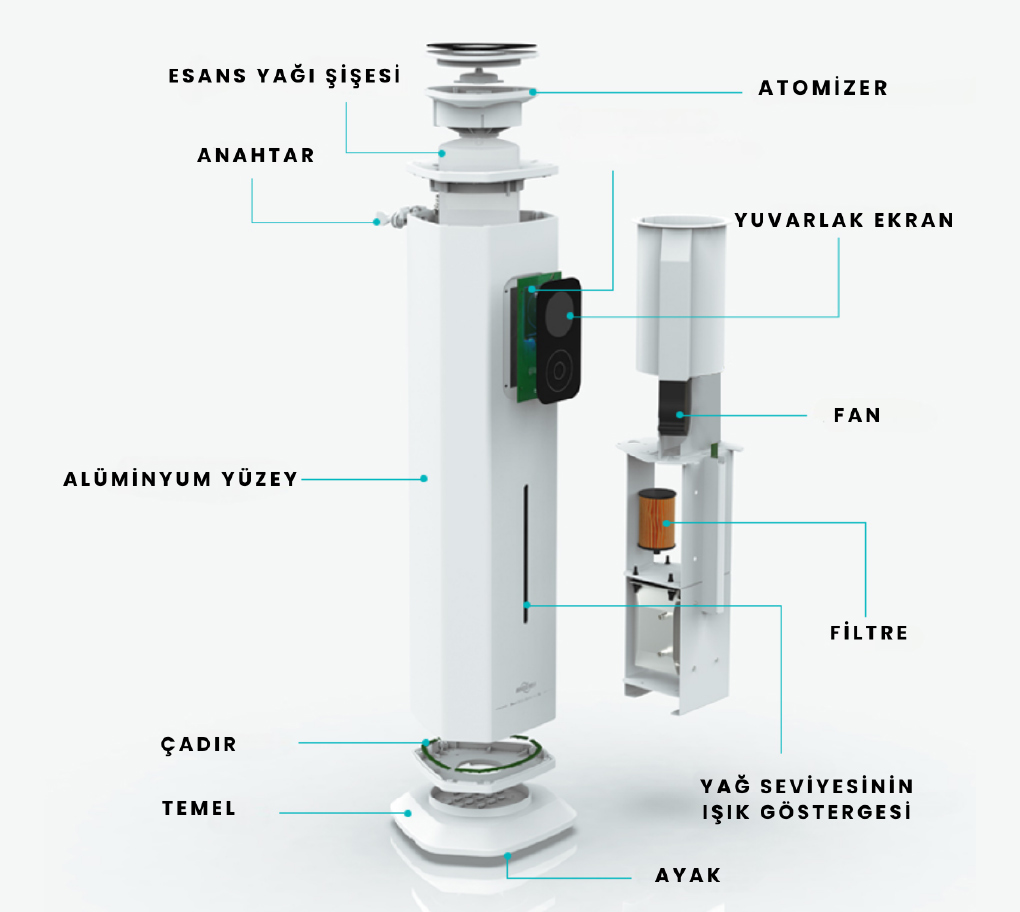 ESANS YAĞI ŞİŞESİ

ATOMİZER

ANAHTAR

YUVARLAK EKRAN

FAN

ALÜMİNYUM YÜZEY

FİLTRE

ÇADIR

YAĞ SEVİYESİNİN IŞIK GÖSTERGESİ

TEMEL

AYAK